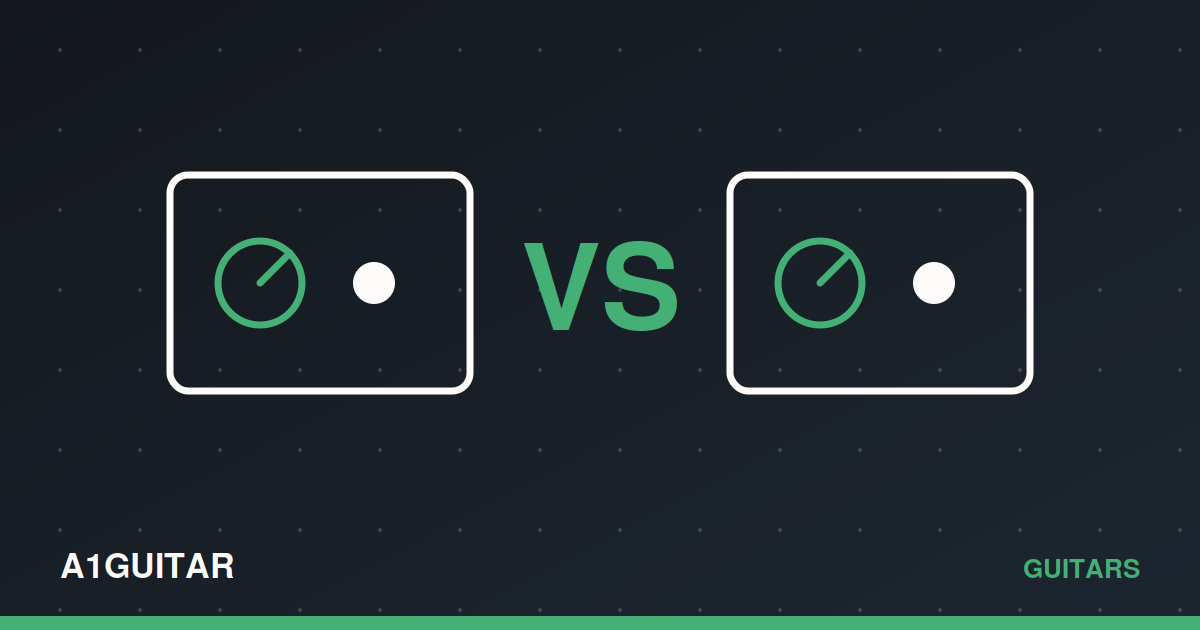 VS

A1GUITAR

GUITARS